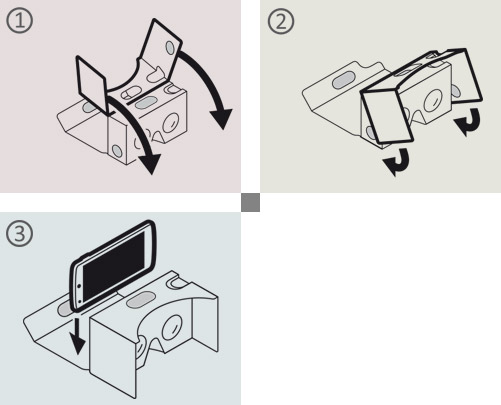 ①

②

③